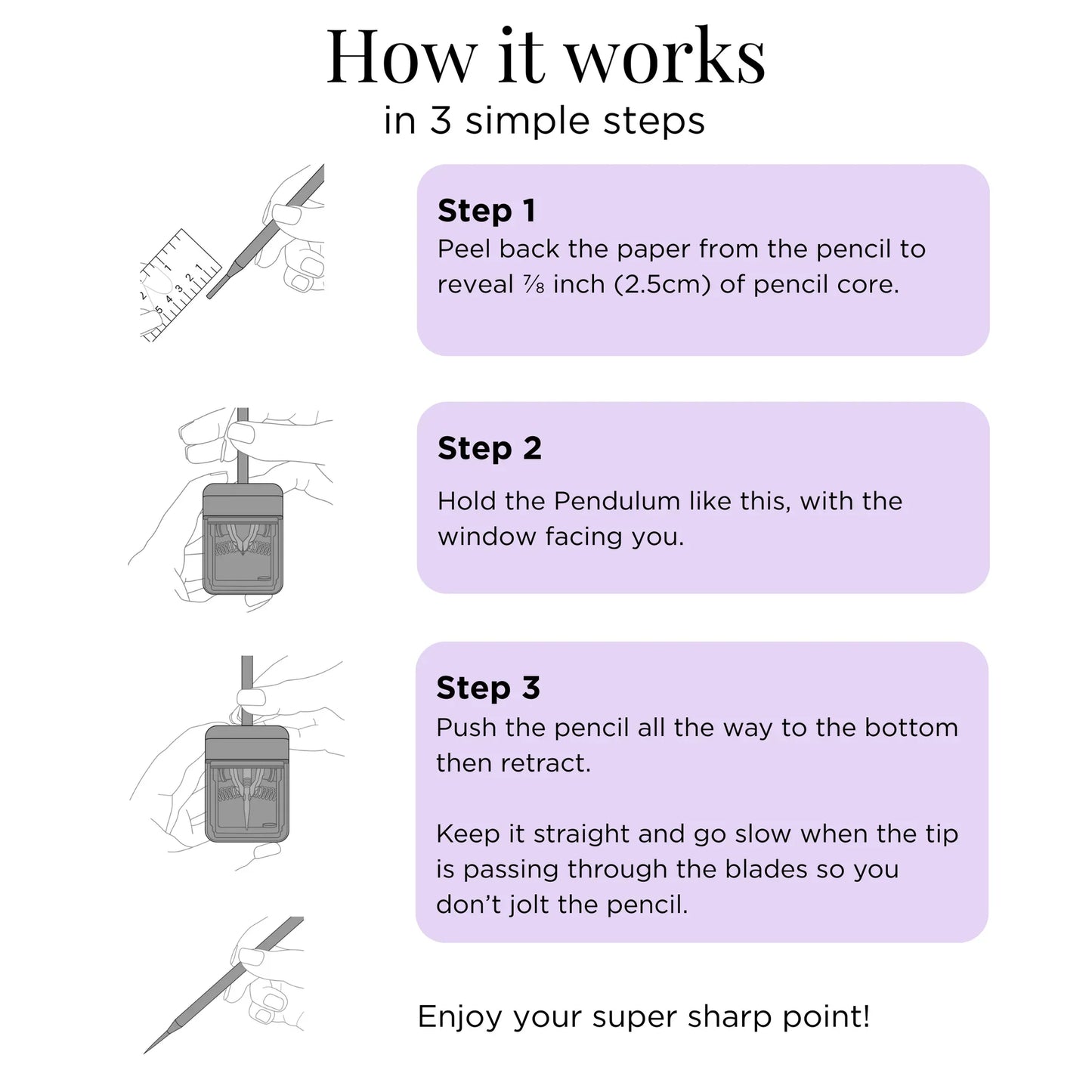 How it works
in 3 simple steps

1 2 3 4 5

Step 1
Peel back the paper from the pencil to reveal ⅞ inch (2.5cm) of pencil core.

Step 2
Hold the Pendulum like this, with the window facing you.

Step 3
Push the pencil all the way to the bottom then retract.

Keep it straight and go slow when the tip is passing through the blades so you don't jolt the pencil.

Enjoy your super sharp point!